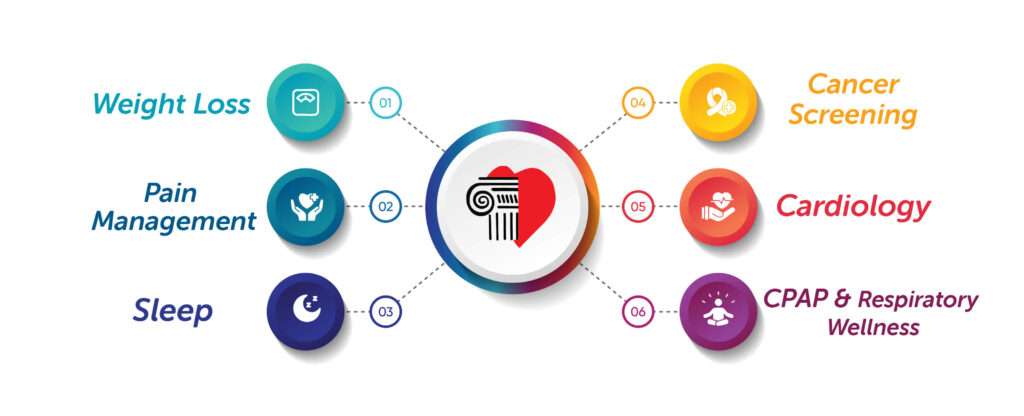 Weight Loss
01

Pain Management
02

Sleep
03

04
Cancer Screening

05
Cardiology

06
CPAP & Respiratory Wellness